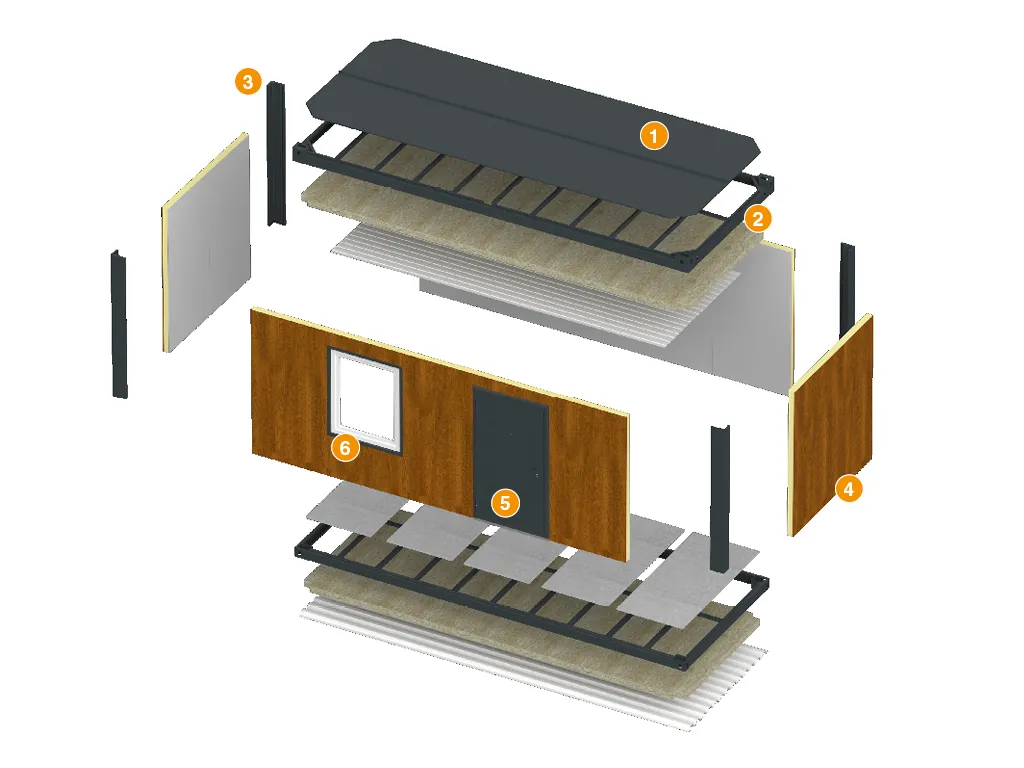 3
1
2
6
5
4